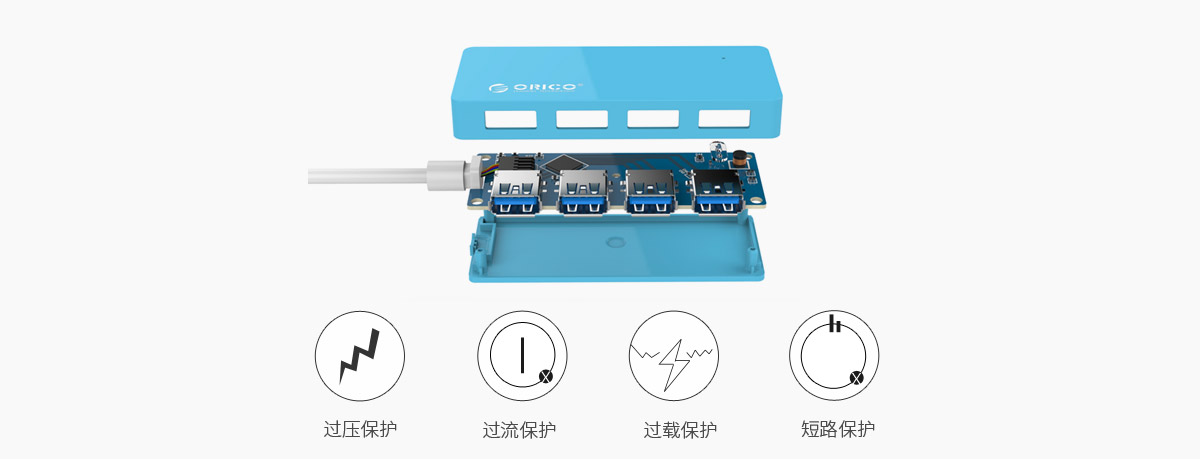 ORICO

过压保护

过流保护

过载保护

短路保护